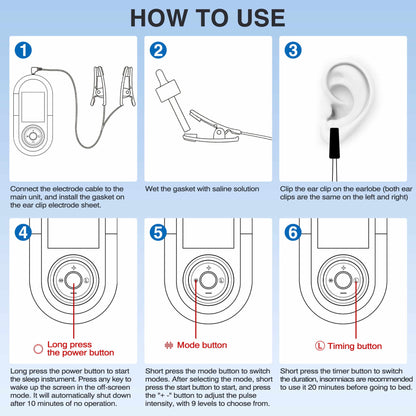 HOW TO USE

1

Connect the electrode cable to the main unit, and install the gasket on the ear clip electrode sheet.

2

Wet the gasket with saline solution

3

Clip the ear clip on the earlobe (both ear clips are the same on the left and right)

4

Long press the power button

Long press the power button to start the sleep instrument. Press any key to wake up the screen in the off-screen mode. It will automatically shut down after 10 minutes of no operation.

5

Mode button

Short press the mode button to switch modes. After selecting the mode, short press the start button to start, and press the "+ -" button to adjust the pulse intensity, with 9 levels to choose from.

6

Timing button

Short press the timer button to switch the duration, insomniacs are recommended to use it 20 minutes before going to bed.